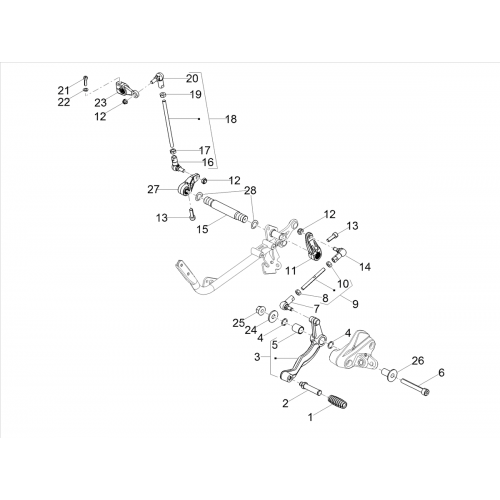 21
22
23
12
20
19
18
17
16
12
27
28
13
15
12
13
11
14
10
8
9
7
25
24
4
5
4
3
26
6
2
1